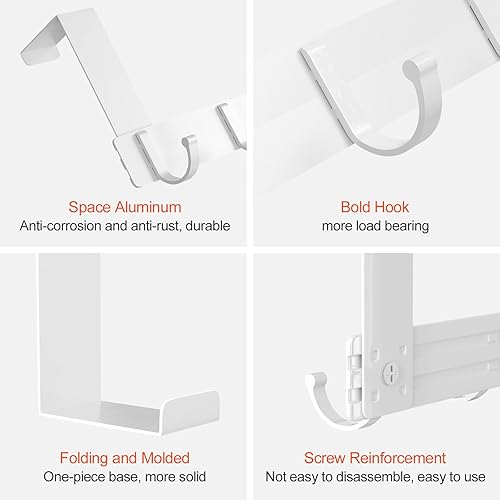 Space Aluminum
Anti-corrosion and anti-rust, durable

Bold Hook
more load bearing

Folding and Molded
One-piece base, more solid

Screw Reinforcement
Not easy to disassemble, easy to use