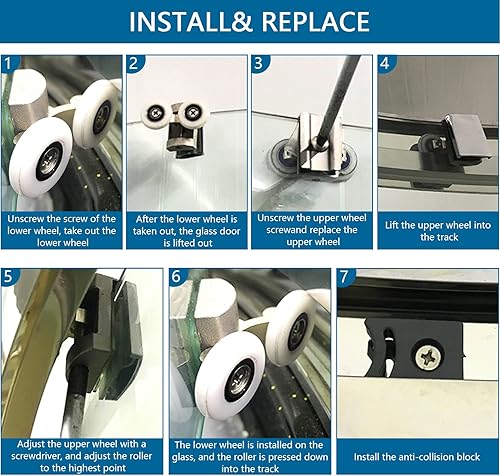 INSTALL& REPLACE

1
Unscrew the screw of the lower wheel, take out the lower wheel

2
After the lower wheel is taken out, the glass door is lifted out

3
Unscrew the upper wheel screwand replace the upper wheel

4
Lift the upper wheel into the track

5
Adjust the upper wheel with a screwdriver, and adjust the roller to the highest point

6
The lower wheel is installed on the glass, and the roller is pressed down into the track

7
Install the anti-collision block