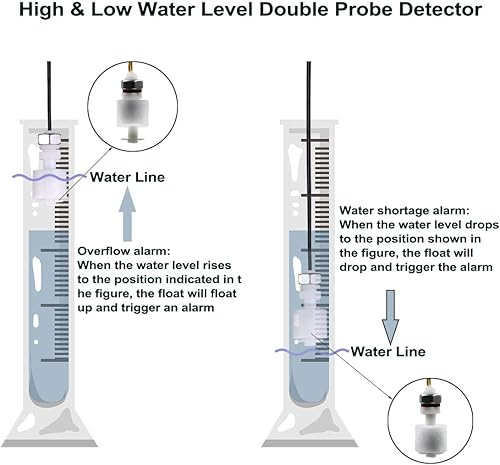 High & Low Water Level Double Probe Detector

Water Line

Overflow alarm:
When the water level rises to the position indicated in t he figure, the float will float up and trigger an alarm

Water shortage alarm:
When the water level drops to the position shown in the figure, the float will drop and trigger the alarm

Water Line