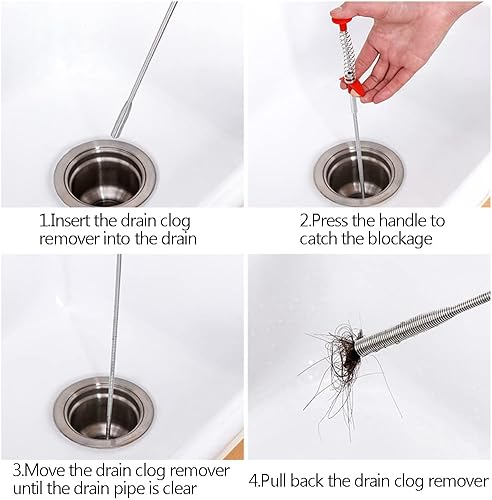 1.Insert the drain clog remover into the drain

2.Press the handle to catch the blockage

3.Move the drain clog remover until the drain pipe is clear

4.Pull back the drain clog remover