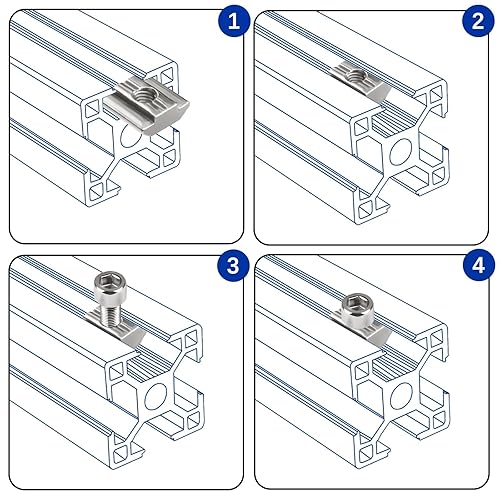 1

2

3

4