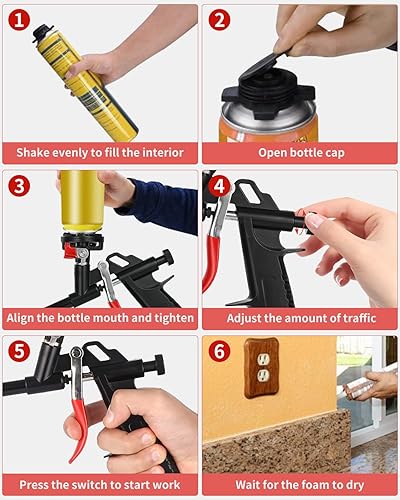 1
Shake evenly to fill the interior

2
Open bottle cap

3
Align the bottle mouth and tighten

4
Adjust the amount of traffic

5
Press the switch to start work

6
Wait for the foam to dry