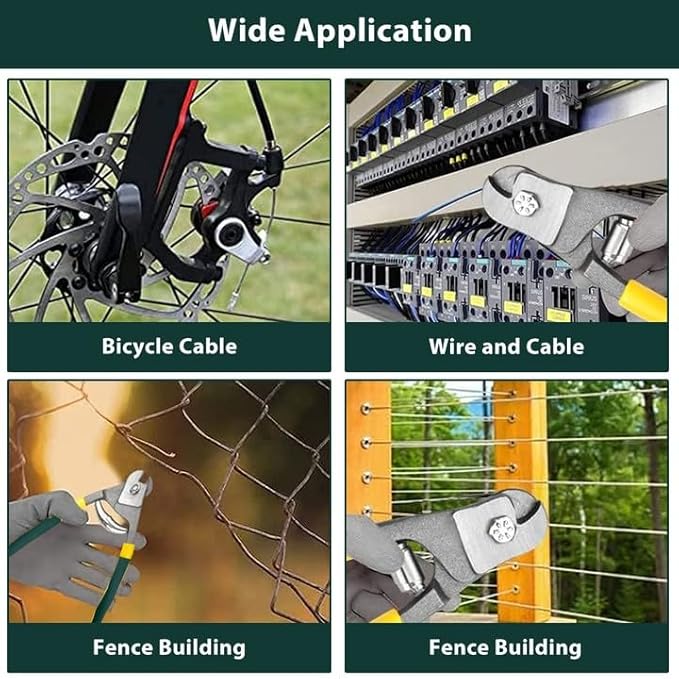 Wide Application

Bicycle Cable

Wire and Cable

Fence Building

Fence Building