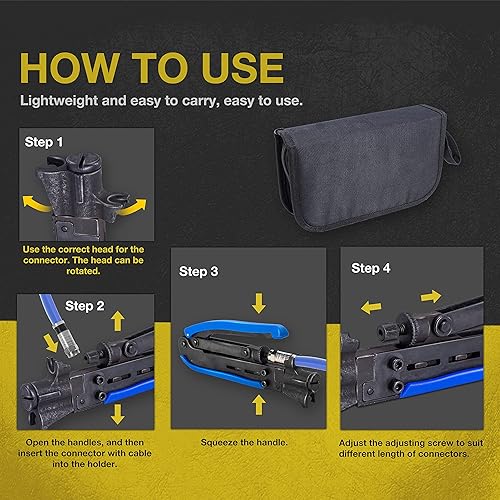 HOW TO USE

Lightweight and easy to carry, easy to use.

Step 1

Use the correct head for the connector. The head can be rotated.

Step 2

Open the handles, and then insert the connector with cable into the holder.

Step 3

Squeeze the handle.

Step 4

Adjust the adjusting screw to suit different length of connectors.