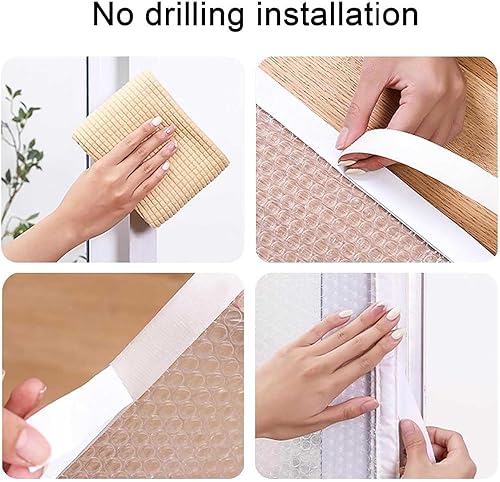 No drilling installation