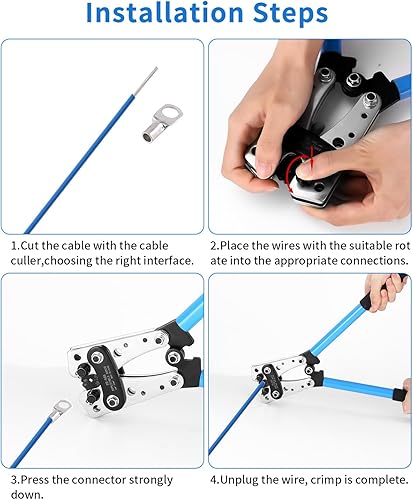 Installation Steps

1.Cut the cable with the cable culler,choosing the right interface.

2.Place the wires with the suitable rot ate into the appropriate connections.

3.Press the connector strongly down.

4.Unplug the wire, crimp is complete.