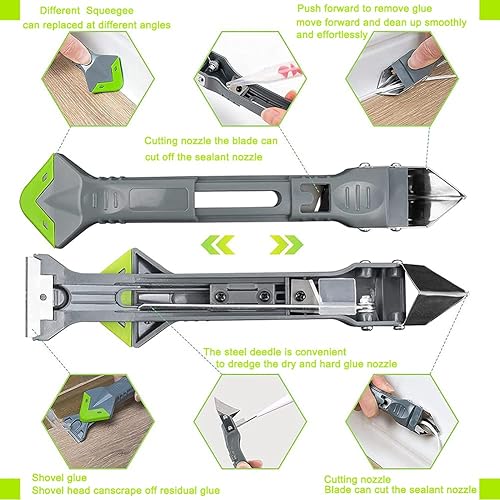 Different Squeegee
can replaced at different angles

Push forward to remove glue
move forward and dean up smoothly
and effortlessly

Cutting nozzle the blade can
cut off the sealant nozzle

The steel deedle is convenient
to dredge the dry and hard glue nozzle

Shovel glue
Shovel head canscrape off residual glue

Cutting nozzle
Blade can cut the sealant nozzle