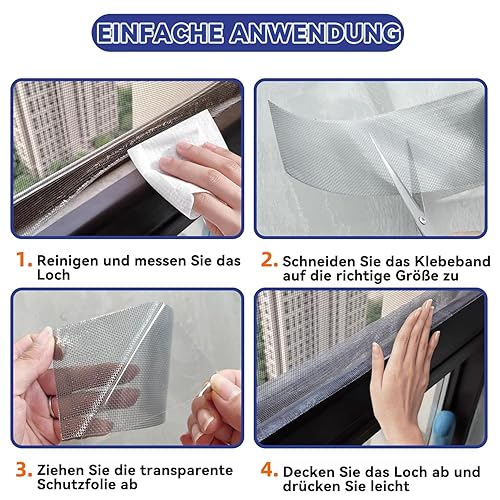 EINFACHE ANWENDUNG

1. Reinigen und messen Sie das Loch

2. Schneiden Sie das Klebeband auf die richtige Größe zu

3. Ziehen Sie die transparente Schutzfolie ab

4. Decken Sie das Loch ab und drücken Sie leicht