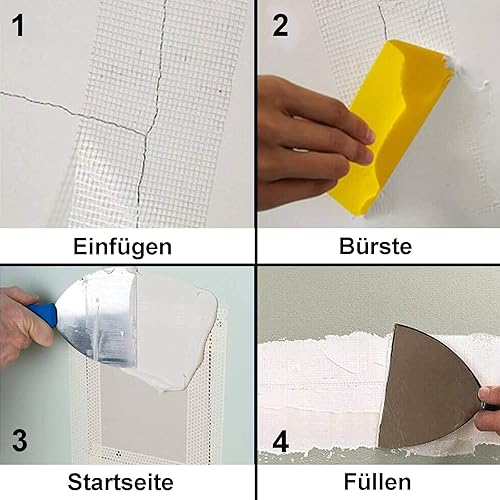 1

Einfügen

2

Bürste

3

Startseite

4

Füllen