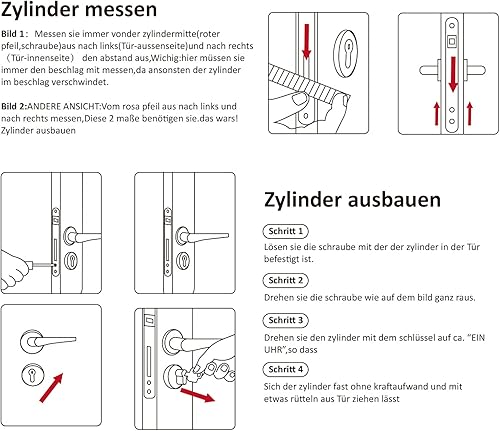 Zylinder messen

Bild 1: Messen sie immer vonder zylindermitte(roter pfeil,schraube)aus nach links(Tür-aussenseite)und nach rechts （Tür-innenseite） den abstand aus,Wichig:hier müssen sie immer den beschlag mit messen,da ansonsten der zylinder im beschlag verschwindet.

Bild 2:ANDERE ANSICHT:Vom rosa pfeil aus nach links und nach rechts messen,Diese 2 maße benötigen sie.das wars! Zylinder ausbauen

Zylinder ausbauen

Schritt 1
Lösen sie die schraube mit der der zylinder in der Tür befestigt ist.

Schritt 2
Drehen sie die schraube wie auf dem bild ganz raus.

Schritt 3
Drehen sie den zylinder mit dem schlüssel auf ca. "EIN UHR",so dass

Schritt 4
Sich der zylinder fast ohne kraftaufwand und mit etwas rütteln aus Tür ziehen lässt