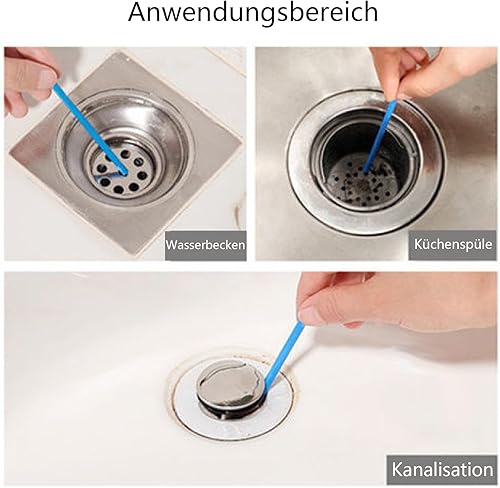 Anwendungsbereich

Wasserbecken

Küchenspüle

Kanalisation