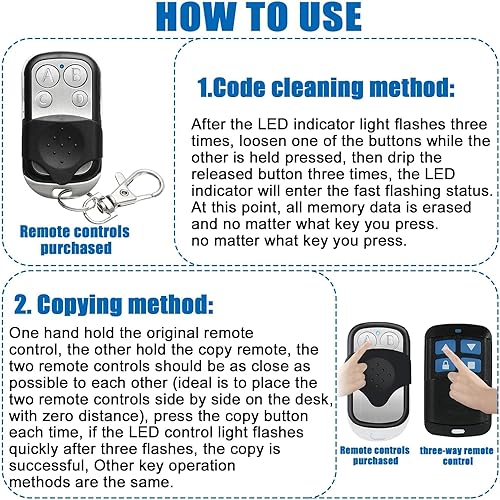 HOW TO USE

A B C D

Remote controls purchased

1.Code cleaning method:

After the LED indicator light flashes three times, loosen one of the buttons while the other is held pressed, then drip the released button three times, the LED indicator will enter the fast flashing status. At this point, all memory data is erased and no matter what key you press. no matter what key you press.

2. Copying method:

One hand hold the original remote control, the other hold the copy remote, the two remote controls should be as close as possible to each other (ideal is to place the two remote controls side by side on the desk, with zero distance), press the copy button each time, if the LED control light flashes quickly after three flashes, the copy is successful, Other key operation methods are the same.

A B

Remote controls purchased

three-way remote control