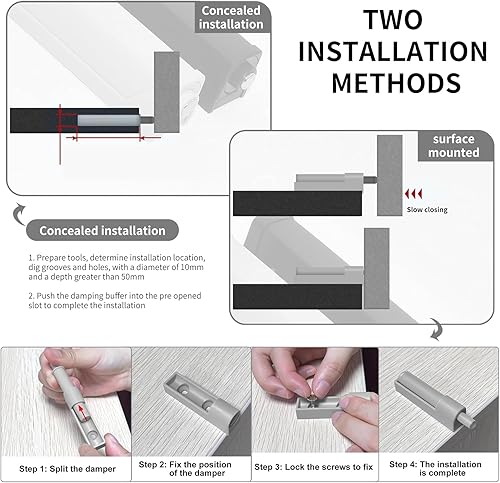 Concealed installation

TWO INSTALLATION METHODS

surface mounted

Slow closing

Concealed installation

1. Prepare tools, determine installation location, dig grooves and holes, with a diameter of 10mm and a depth greater than 50mm

2. Push the damping buffer into the pre opened slot to complete the installation

Step 1: Split the damper

Step 2: Fix the position of the damper

Step 3: Lock the screws to fix

Step 4: The installation is complete