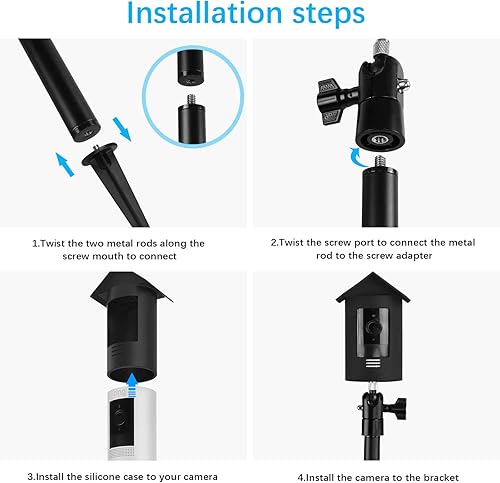 Installation steps

1.Twist the two metal rods along the screw mouth to connect

2.Twist the screw port to connect the metal rod to the screw adapter

3.Install the silicone case to your camera

4.Install the camera to the bracket