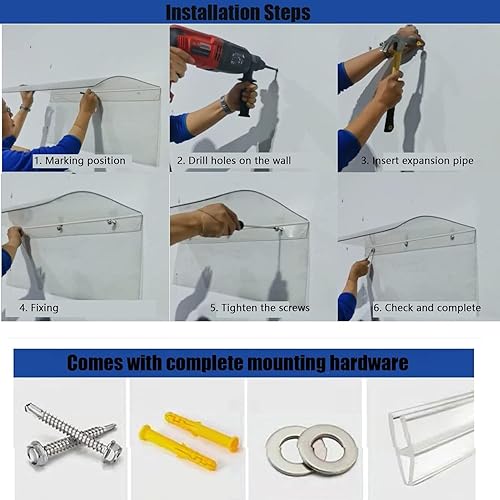 Installation Steps

1. Marking position

2. Drill holes on the wall

3. Insert expansion pipe

4. Fixing

5. Tighten the screws

6. Check and complete

Comes with complete mounting hardware