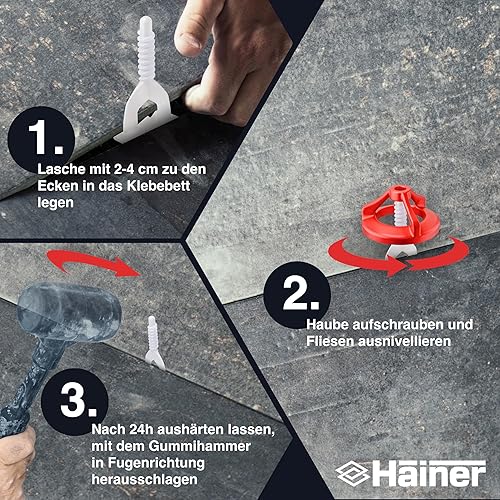 1.

Lasche mit 2-4 cm zu den Ecken in das Klebebett legen

2.

Haube aufschrauben und Fliesen ausnivellieren

3.

Nach 24h aushärten lassen, mit dem Gummihammer in Fugenrichtung herausschlagen

Hainer