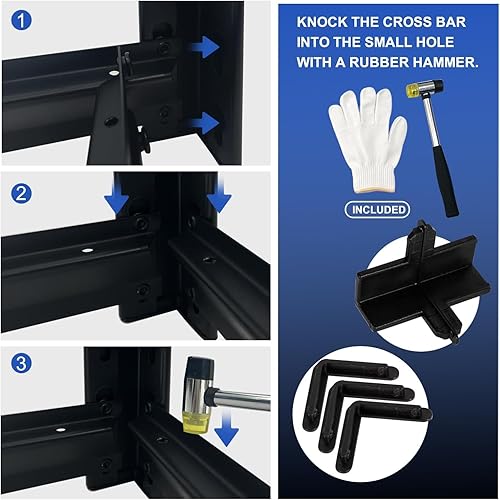 1

2

3

KNOCK THE CROSS BAR INTO THE SMALL HOLE WITH A RUBBER HAMMER.

INCLUDED