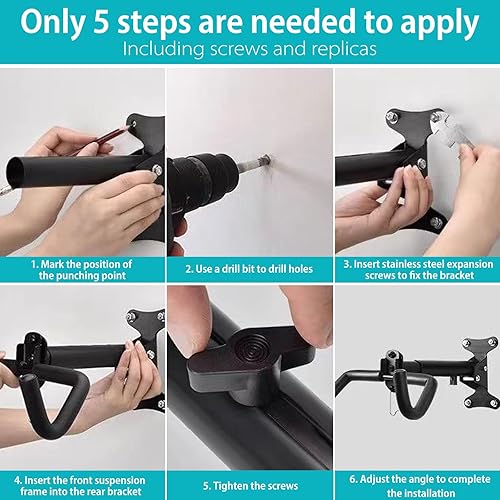 Only 5 steps are needed to apply
Including screws and replicas

1. Mark the position of the punching point

2. Use a drill bit to drill holes

3. Insert stainless steel expansion screws to fix the bracket

4. Insert the front suspension frame into the rear bracket

5. Tighten the screws

6. Adjust the angle to complete the installation