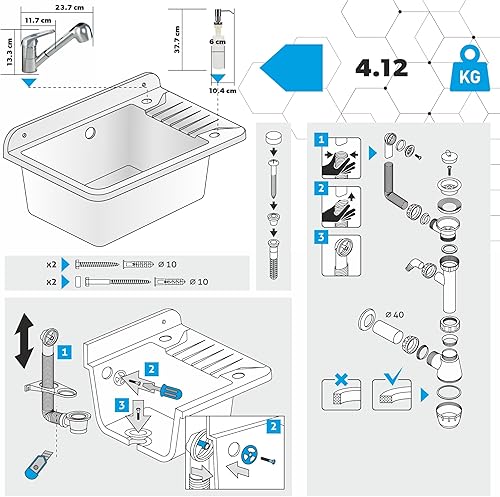 23.7 cm
11.7 cm
13.3 cm
37.7 cm
6 cm
10.4 cm
4.12
KG
x2
ø 10
x2
ø 10
1
2
3
ø 40
1
2
3
2