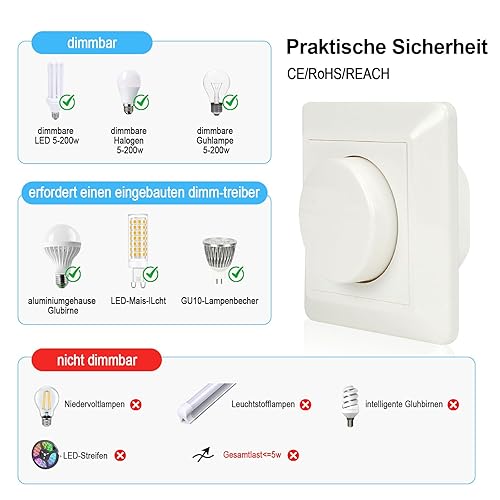 dimmbar

dimmbare LED 5-200w

dimmbare Halogen 5-200w

dimmbare Guhlampe 5-200w

Praktische Sicherheit

CE/RoHS/REACH

erfordert einen eingebauten dimm-treiber

aluminiumgehause Glubirne

LED-Mais-lLcht

GU10-Lampenbecher

nicht dimmbar

Niedervoltlampen

Leuchtstofflampen

intelligente Gluhbirnen

LED-Streifen

Gesamtlast<=5w