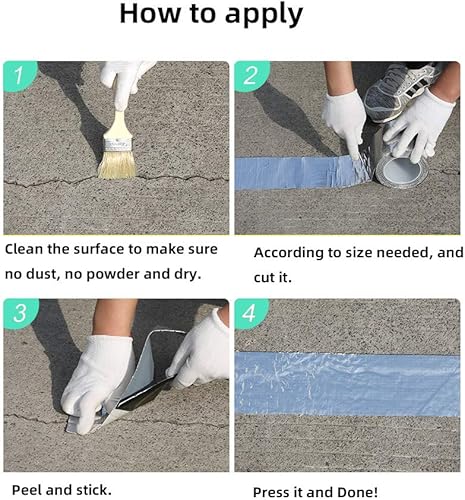 How to apply

1

Clean the surface to make sure no dust, no powder and dry.

2

According to size needed, and cut it.

3

Peel and stick.

4

Press it and Done!