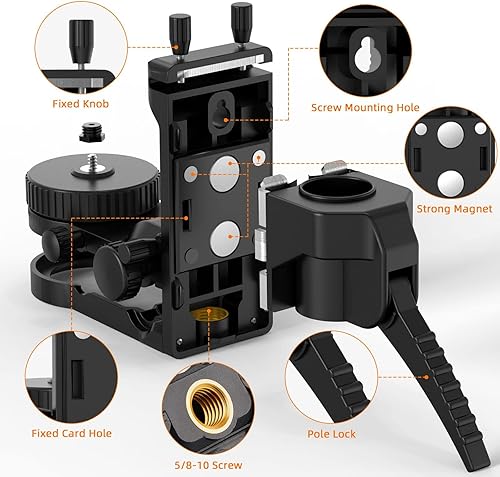 Fixed Knob

Screw Mounting Hole

Strong Magnet

Fixed Card Hole

5/8-10 Screw

Pole Lock