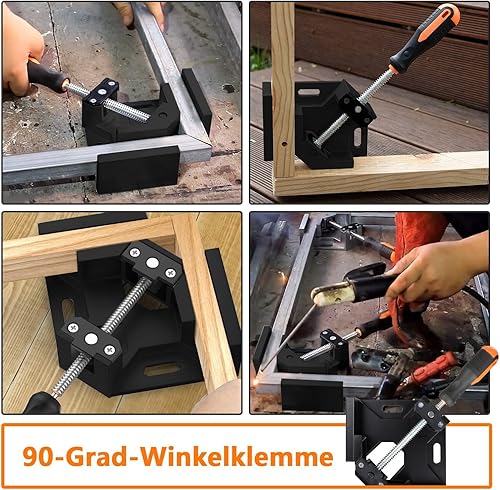 90-Grad-Winkelklemme