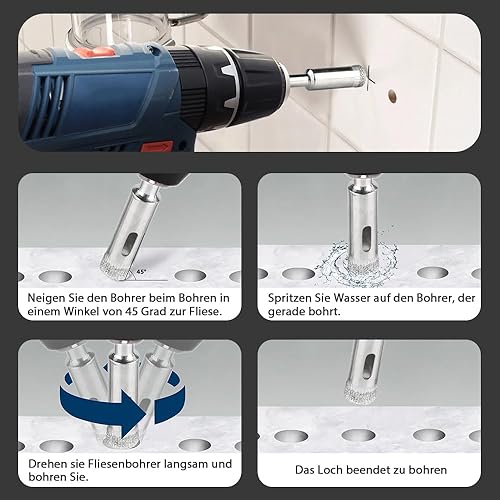 45°

Neigen Sie den Bohrer beim Bohren in einem Winkel von 45 Grad zur Fliese.

Spritzen Sie Wasser auf den Bohrer, der gerade bohrt.

Drehen sie Fliesenbohrer langsam und bohren Sie.

Das Loch beendet zu bohren