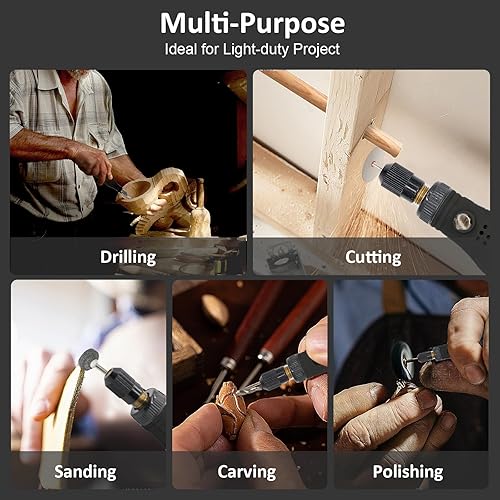 Multi-Purpose
Ideal for Light-duty Project

Drilling

Cutting

Sanding

Carving

Polishing