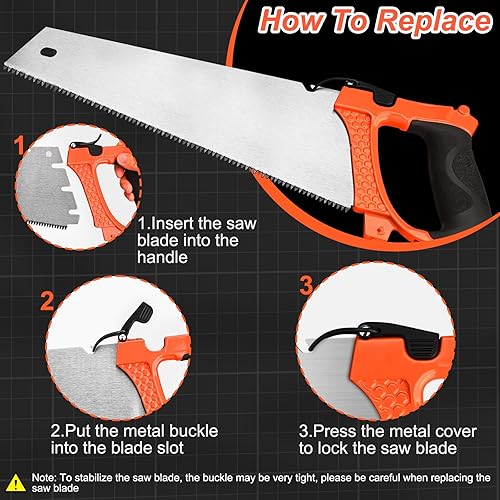 How To Replace

1

1.Insert the saw blade into the handle

2

2.Put the metal buckle into the blade slot

3

3.Press the metal cover to lock the saw blade

Note: To stabilize the saw blade, the buckle may be very tight, please be careful when replacing the saw blade