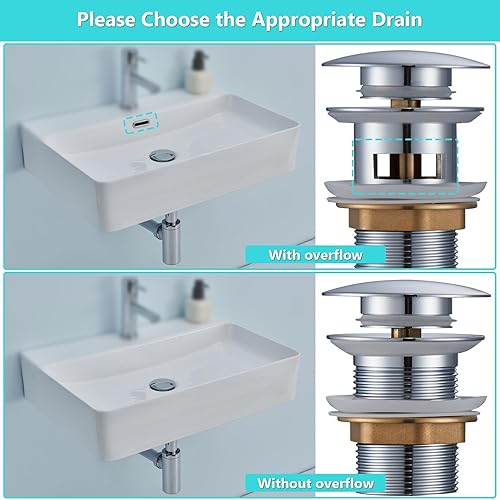 Please Choose the Appropriate Drain

With overflow

Without overflow