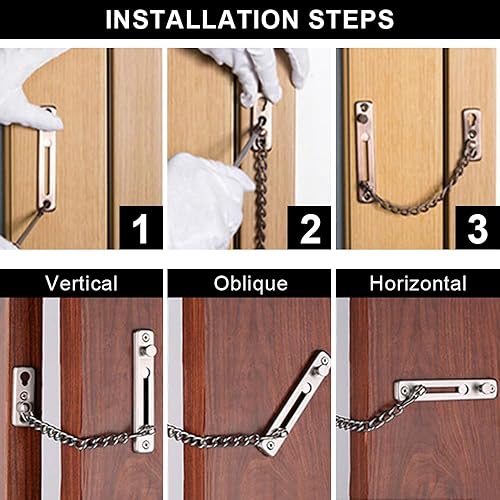 INSTALLATION STEPS

1

2

3

Vertical

Oblique

Horizontal