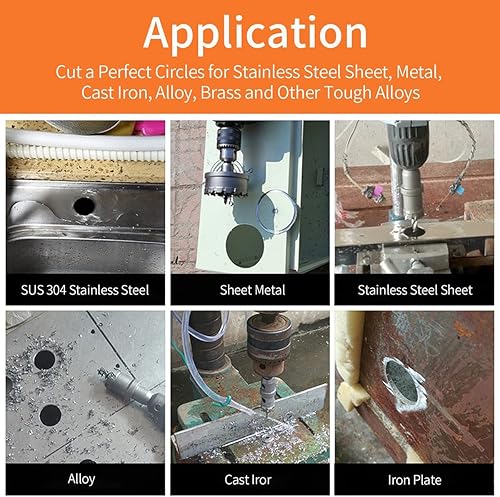 Application

Cut a Perfect Circles for Stainless Steel Sheet, Metal, Cast Iron, Alloy, Brass and Other Tough Alloys

SUS 304 Stainless Steel

Sheet Metal

Stainless Steel Sheet

Alloy

Cast Iror

Iron Plate