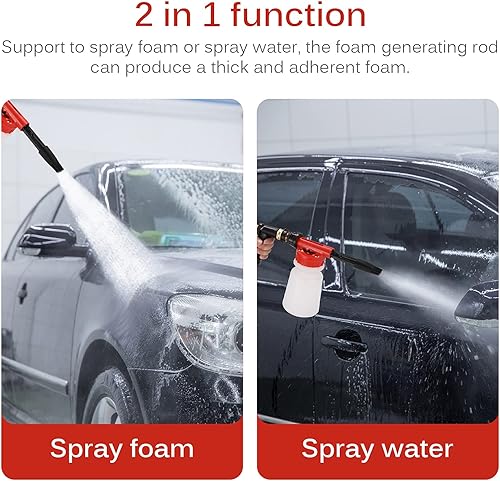 2 in 1 function

Support to spray foam or spray water, the foam generating rod can produce a thick and adherent foam.

Spray foam

Spray water