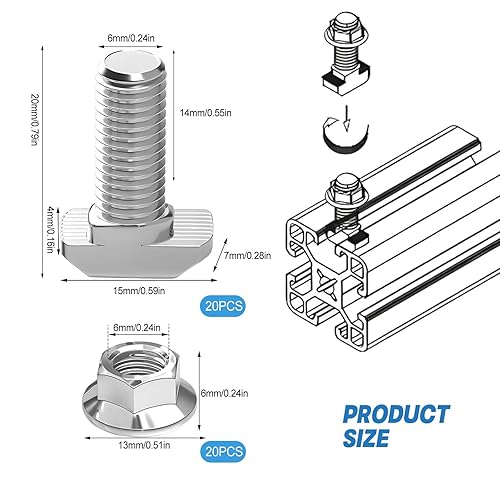 6mm/0.24in

20mm/0.79in

14mm/0.55in

4mm/0.16in

7mm/0.28in

15mm/0.59in

20PCS

6mm/0.24in

6mm/0.24in

13mm/0.51in

20PCS

PRODUCT SIZE