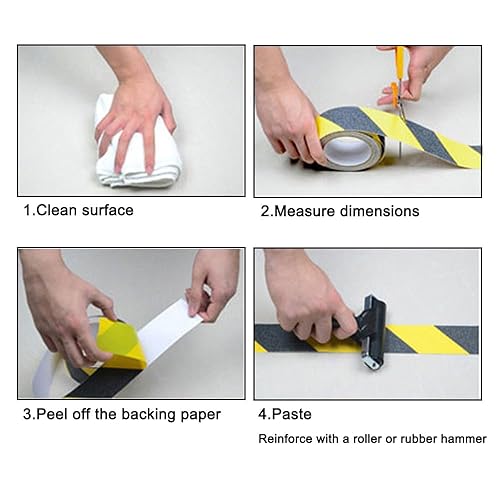 1.Clean surface

2.Measure dimensions

3.Peel off the backing paper

4.Paste

Reinforce with a roller or rubber hammer