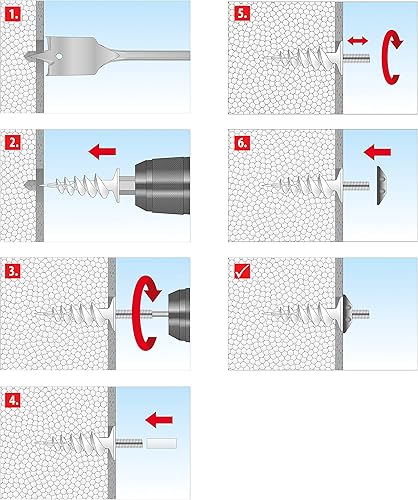 1.

2.

3.

4.

5.

6.