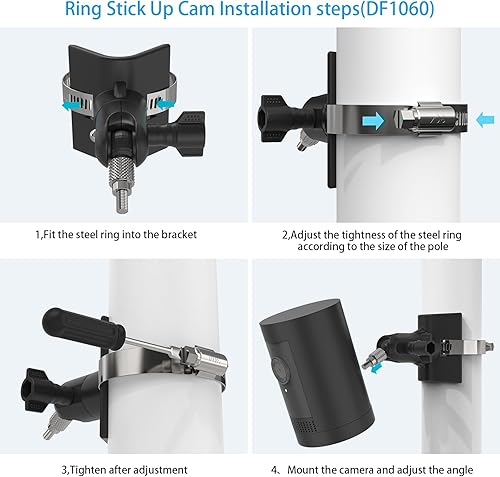 Ring Stick Up Cam Installation steps(DF1060)

1,Fit the steel ring into the bracket

2,Adjust the tightness of the steel ring according to the size of the pole

3,Tighten after adjustment

4、Mount the camera and adjust the angle