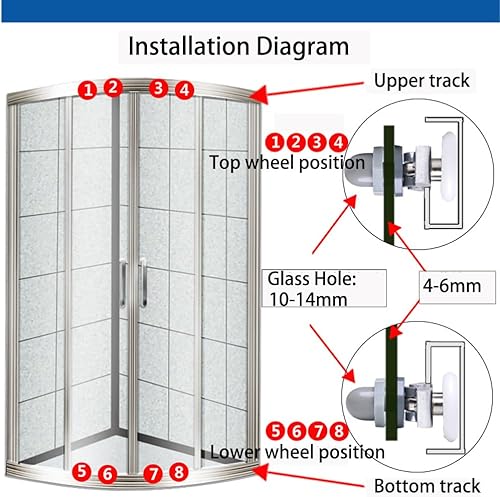 Installation Diagram

1 2 3 4

Upper track

1 2 3 4
Top wheel position

Glass Hole:
10-14mm

4-6mm

5 6 7 8
Lower wheel position

5 6 7 8

Bottom track