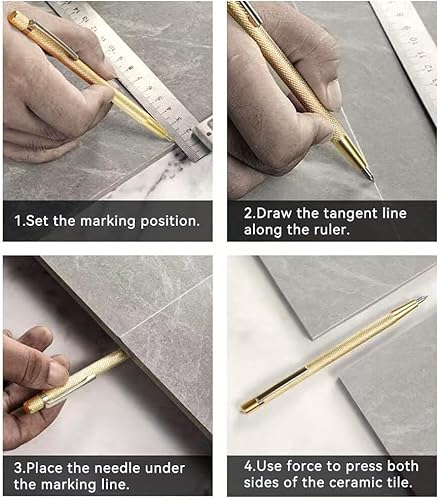 1.Set the marking position.

2.Draw the tangent line along the ruler.

3.Place the needle under the marking line.

4.Use force to press both sides of the ceramic tile.