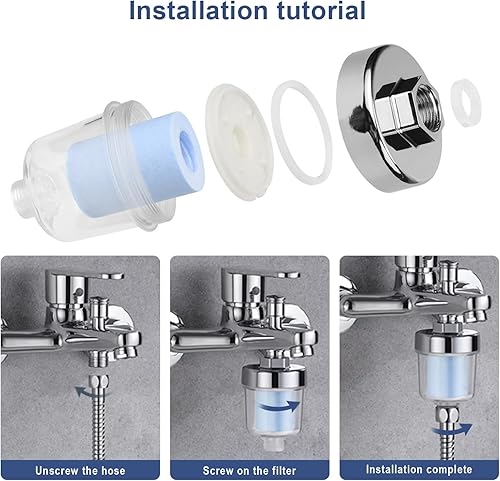 Installation tutorial

Unscrew the hose

Screw on the filter

Installation complete