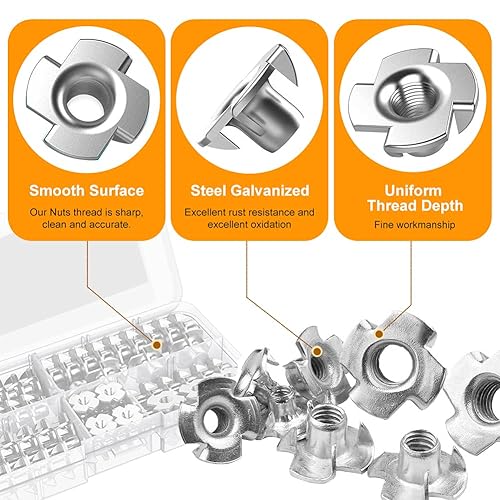 Smooth Surface
Our Nuts thread is sharp, clean and accurate.

Steel Galvanized
Excellent rust resistance and excellent oxidation

Uniform Thread Depth
Fine workmanship