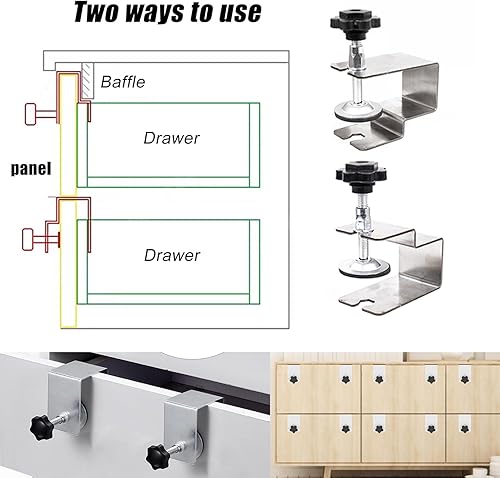 Two ways to use

Baffle

Drawer

panel

Drawer