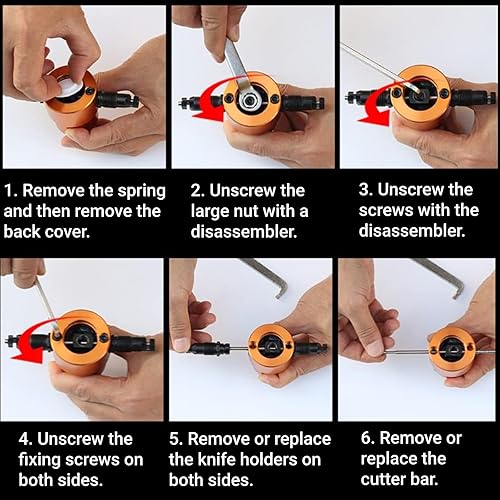 1. Remove the spring and then remove the back cover.

2. Unscrew the large nut with a disassembler.

3. Unscrew the screws with the disassembler.

4. Unscrew the fixing screws on both sides.

5. Remove or replace the knife holders on both sides.

6. Remove or replace the cutter bar.