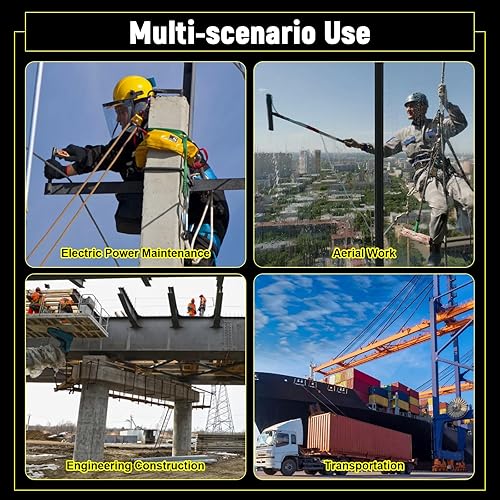 Multi-scenario Use

Electric Power Maintenance

Aerial Work

Engineering Construction

Transportation