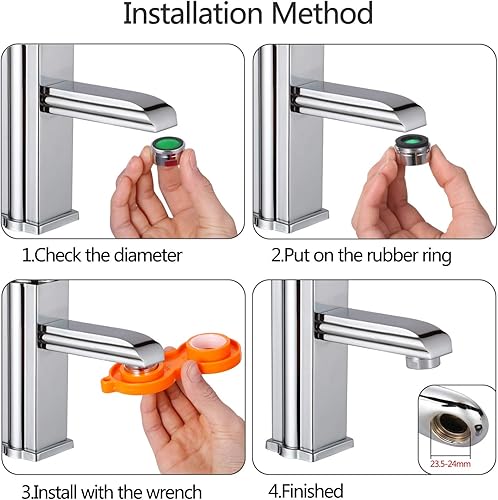 Installation Method

1.Check the diameter

2.Put on the rubber ring

3.Install with the wrench

4.Finished

23.5-24mm