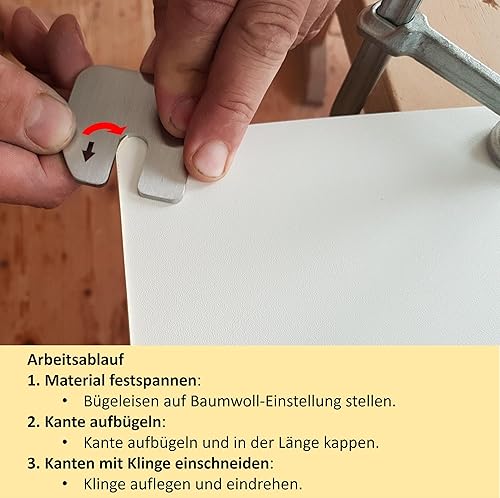 Arbeitsablauf
1. Material festspannen:
• Bügeleisen auf Baumwoll-Einstellung stellen.
2. Kante aufbügeln:
• Kante aufbügeln und in der Länge kappen.
3. Kanten mit Klinge einschneiden:
• Klinge auflegen und eindrehen.