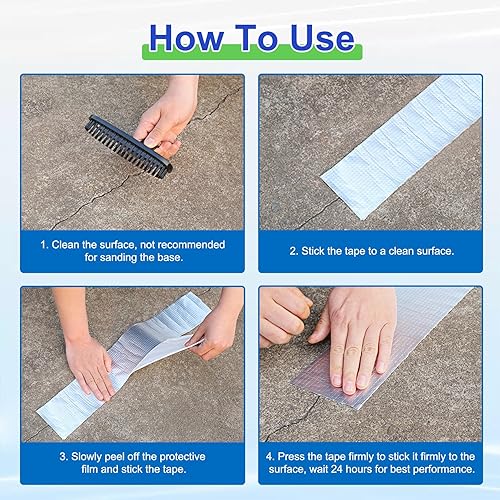 How To Use

1. Clean the surface, not recommended for sanding the base.

2. Stick the tape to a clean surface.

3. Slowly peel off the protective film and stick the tape.

4. Press the tape firmly to stick it firmly to the surface, wait 24 hours for best performance.