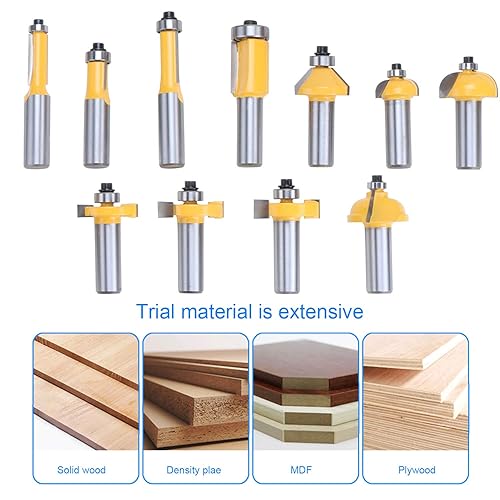 Trial material is extensive

Solid wood

Density plae

MDF

Plywood