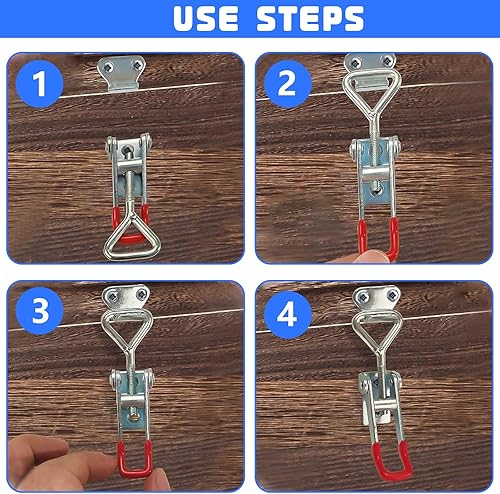 USE STEPS

1

2

3

4